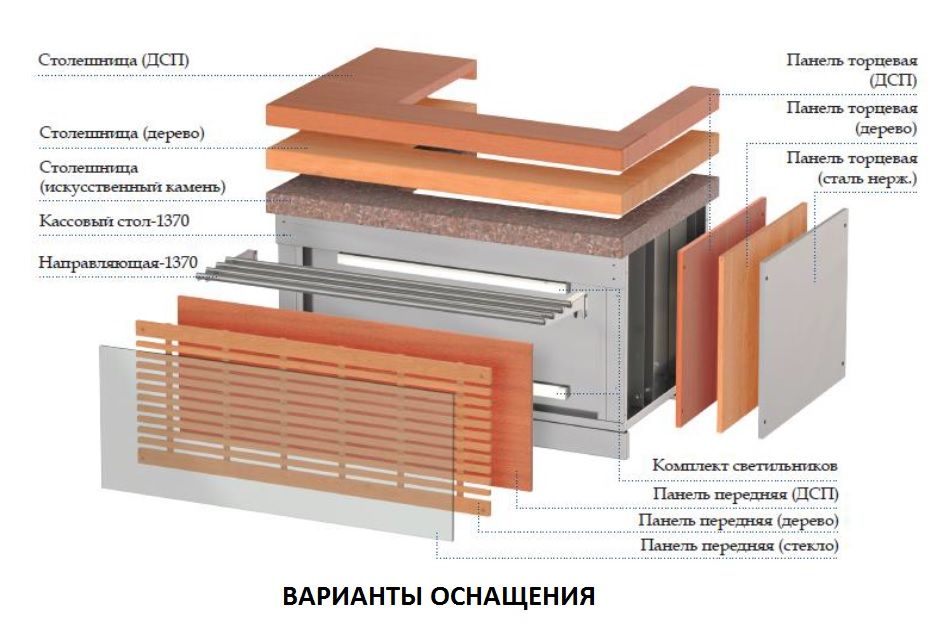 Столешница (ДСП)

Столешница (дерево)

Столешница (искусственный камень)

Кассовый стол-1370

Направляющая-1370

Панель торцевая (ДСП)

Панель торцевая (дерево)

Панель торцевая (сталь нерж.)

Комплект светильников

Панель передняя (ДСП)

Панель передняя (дерево)

Панель передняя (стекло)

ВАРИАНТЫ ОСНАЩЕНИЯ