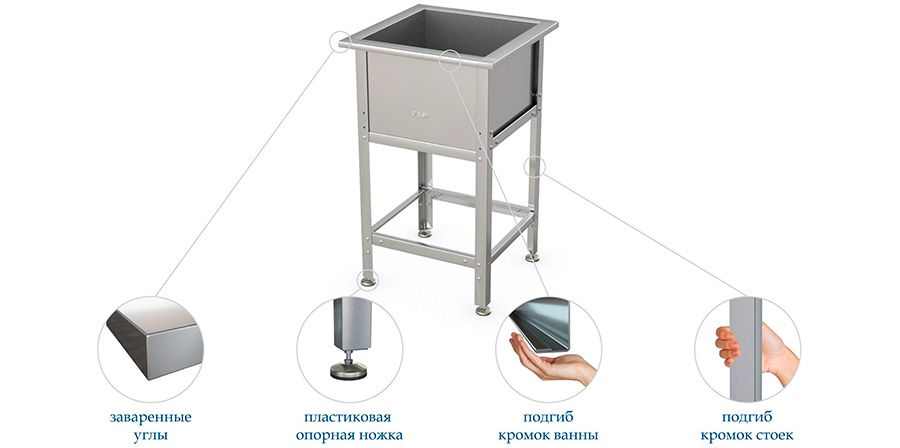 заваренные углы

пластиковая опорная ножка

подгиб кромок ванны

подгиб кромок стоек