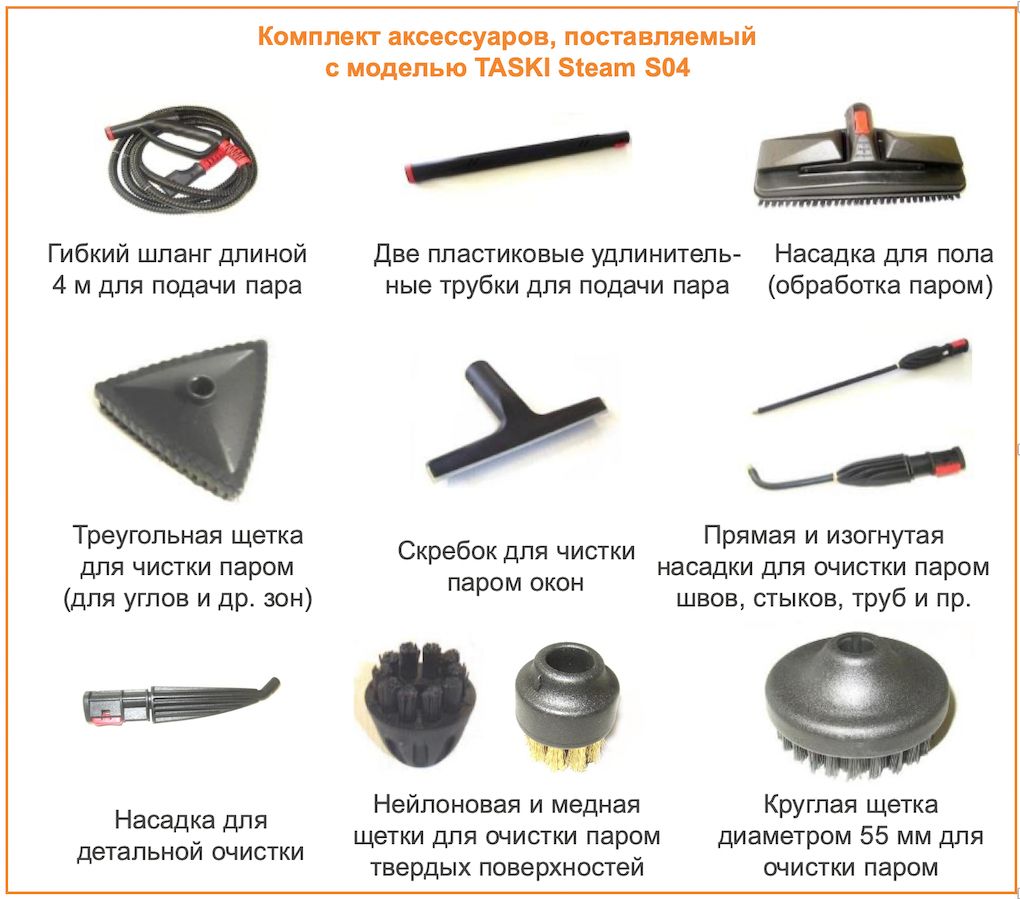 Комплект аксессуаров, поставляемый с моделью TASKI Steam S04

Гибкий шланг длиной 4 м для подачи пара

Две пластиковые удлинительные трубки для подачи пара

Насадка для пола (обработка паром)

Треугольная щетка для чистки паром (для углов и др. зон)

Скребок для чистки паром окон

Прямая и изогнутая насадки для очистки паром швов, стыков, труб и пр.

Насадка для детальной очистки

Нейлоновая и медная щетки для очистки паром твердых поверхностей

Круглая щетка диаметром 55 мм для очистки паром