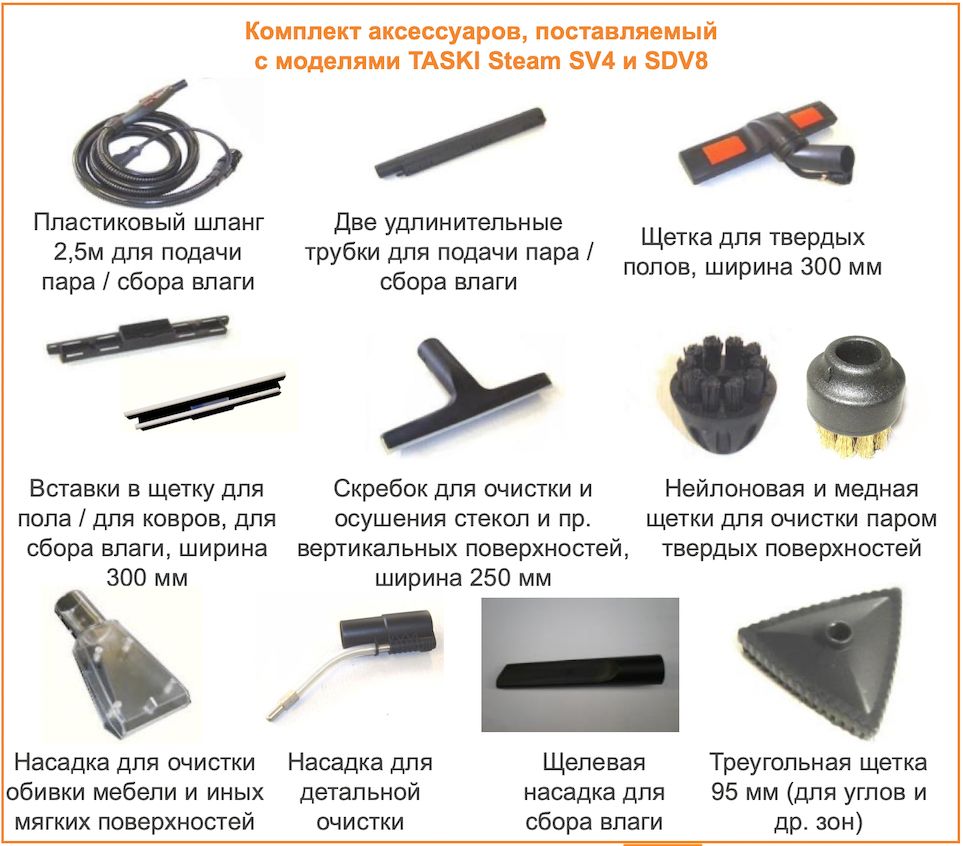 Комплект аксессуаров, поставляемый с моделями TASKI Steam SV4 и SDV8

Пластиковый шланг 2,5м для подачи пара / сбора влаги

Две удлинительные трубки для подачи пара / сбора влаги

Щетка для твердых полов, ширина 300 мм

Вставки в щетку для пола / для ковров, для сбора влаги, ширина 300 мм

Скребок для очистки и осушения стекол и пр. вертикальных поверхностей, ширина 250 мм

Нейлоновая и медная щетки для очистки паром твердых поверхностей

Насадка для очистки обивки мебели и иных мягких поверхностей

Насадка для детальной очистки

Щелевая насадка для сбора влаги

Треугольная щетка 95 мм (для углов и др. зон)