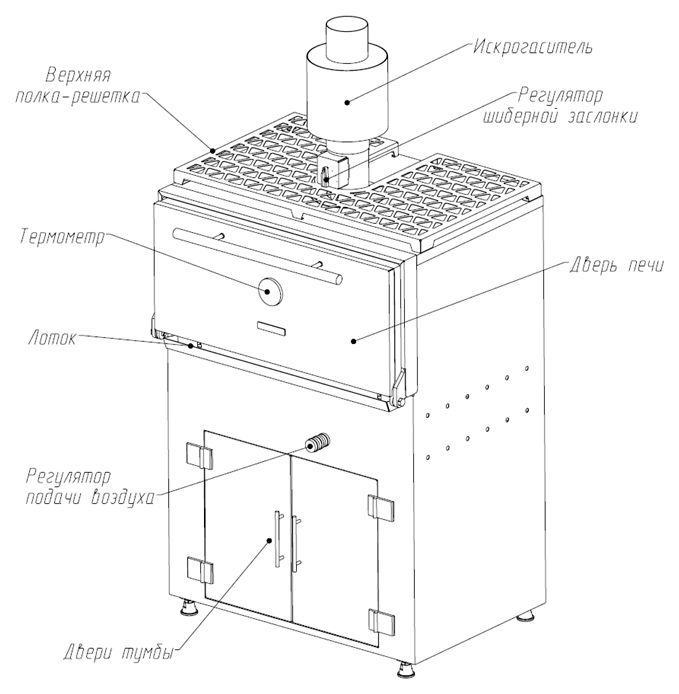 Искрогаситель

Верхняя полка-решетка

Регулятор шиберной заслонки

Термометр

Дверь печи

Лоток

Регулятор подачи воздуха

Двери тумбы